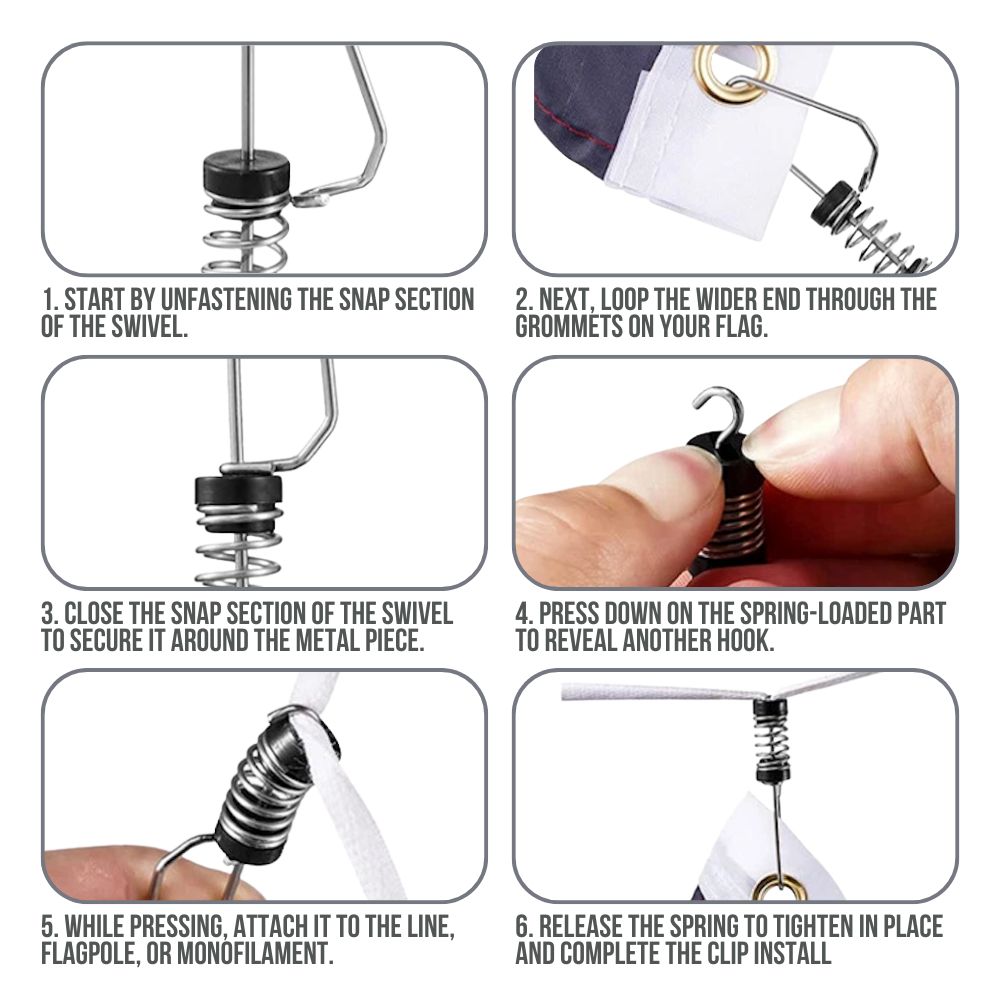 1. START BY UNFASTENING THE SNAP SECTION OF THE SWIVEL.

2. NEXT, LOOP THE WIDER END THROUGH THE GROMMETS ON YOUR FLAG.

3. CLOSE THE SNAP SECTION OF THE SWIVEL TO SECURE IT AROUND THE METAL PIECE.

4. PRESS DOWN ON THE SPRING-LOADED PART TO REVEAL ANOTHER HOOK.

5. WHILE PRESSING, ATTACH IT TO THE LINE, FLAGPOLE, OR MONOFILAMENT.

6. RELEASE THE SPRING TO TIGHTEN IN PLACE AND COMPLETE THE CLIP INSTALL